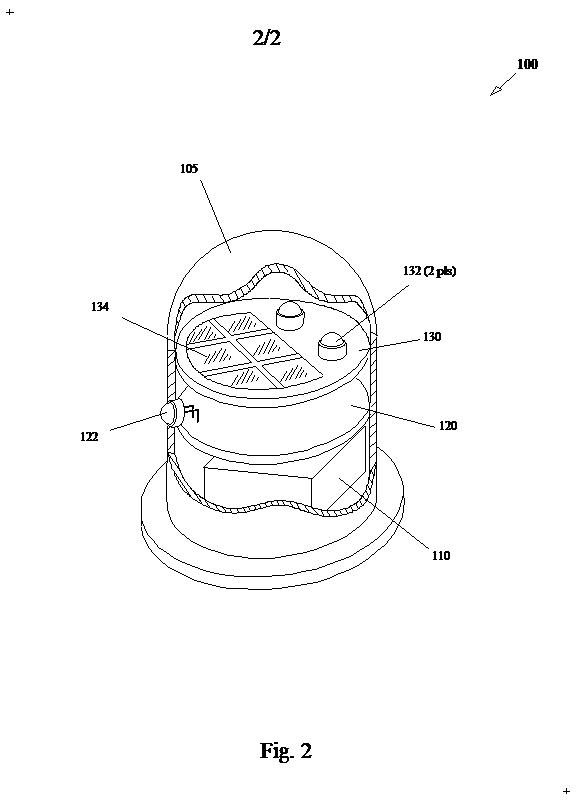 2/2

100

105

132 (2 pls)

134

130

122

120

110

Fig. 2