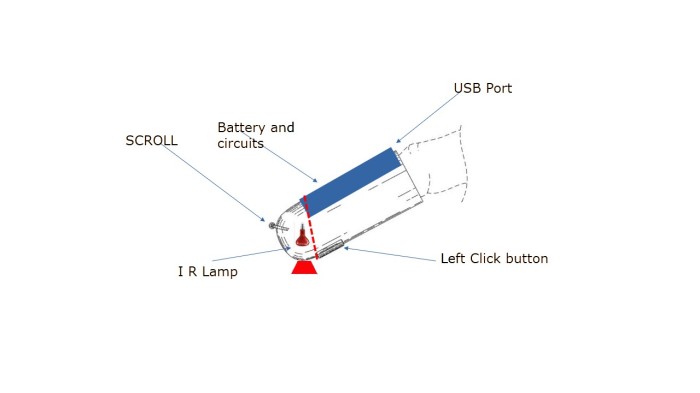 USB Port

Battery and circuits

SCROLL

I R Lamp

Left Click button