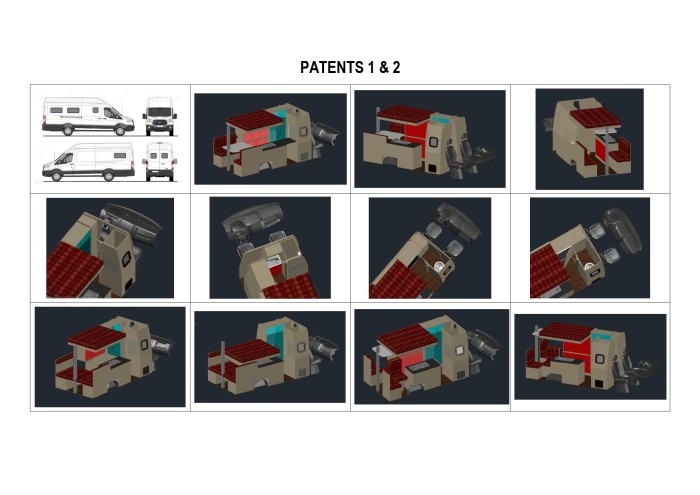 PATENTS 1 & 2