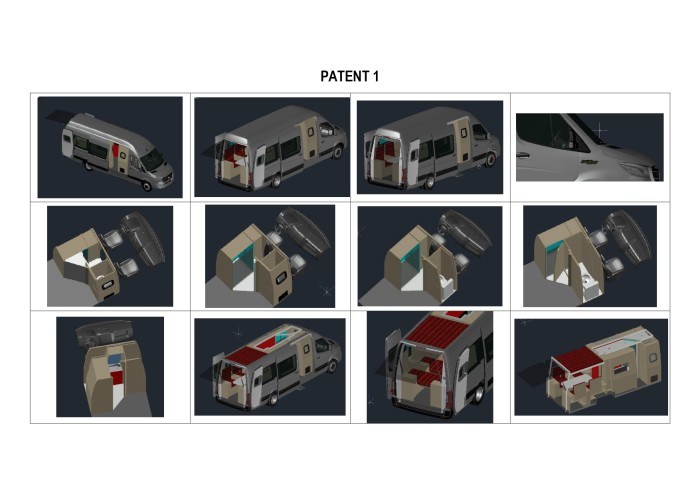 PATENT 1